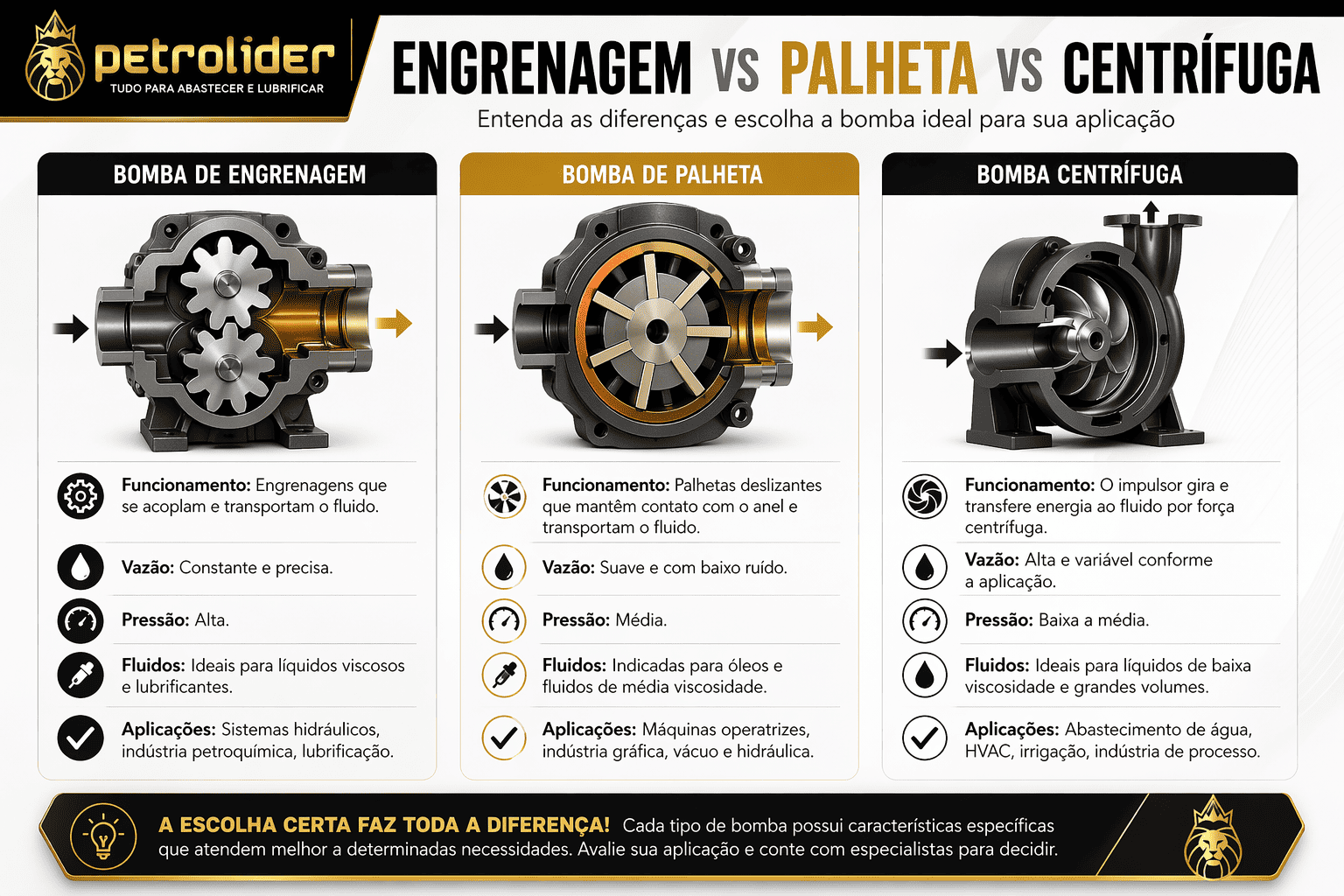 petrolider
TUDO PARA ABASTECER E LUBRIFICAR

ENGRENAGEM VS PALHETA VS CENTRÍFUGA

Entenda as diferenças e escolha a bomba ideal para sua aplicação

BOMBA DE ENGRENAGEM

Funcionamento: Engrenagens que se acoplam e transportam o fluido.

Vazão: Constante e precisa.

Pressão: Alta.

Fluidos: Ideais para líquidos viscosos e lubrificantes.

Aplicações: Sistemas hidráulicos, indústria petroquímica, lubrificação.

BOMBA DE PALHETA

Funcionamento: Palhetas deslizantes que mantêm contato com o anel e transportam o fluido.

Vazão: Suave e com baixo ruído.

Pressão: Média.

Fluidos: Indicadas para óleos e fluidos de média viscosidade.

Aplicações: Máquinas operatrizes, indústria gráfica, vácuo e hidráulica.

BOMBA CENTRÍFUGA

Funcionamento: O impulsor gira e transfere energia ao fluido por força centrífuga.

Vazão: Alta e variável conforme a aplicação.

Pressão: Baixa a média.

Fluidos: Ideais para líquidos de baixa viscosidade e grandes volumes.

Aplicações: Abastecimento de água, HVAC, irrigação, indústria de processo.

A ESCOLHA CERTA FAZ TODA A DIFERENÇA! Cada tipo de bomba possui características específicas que atendem melhor a determinadas necessidades. Avalie sua aplicação e conte com especialistas para decidir.